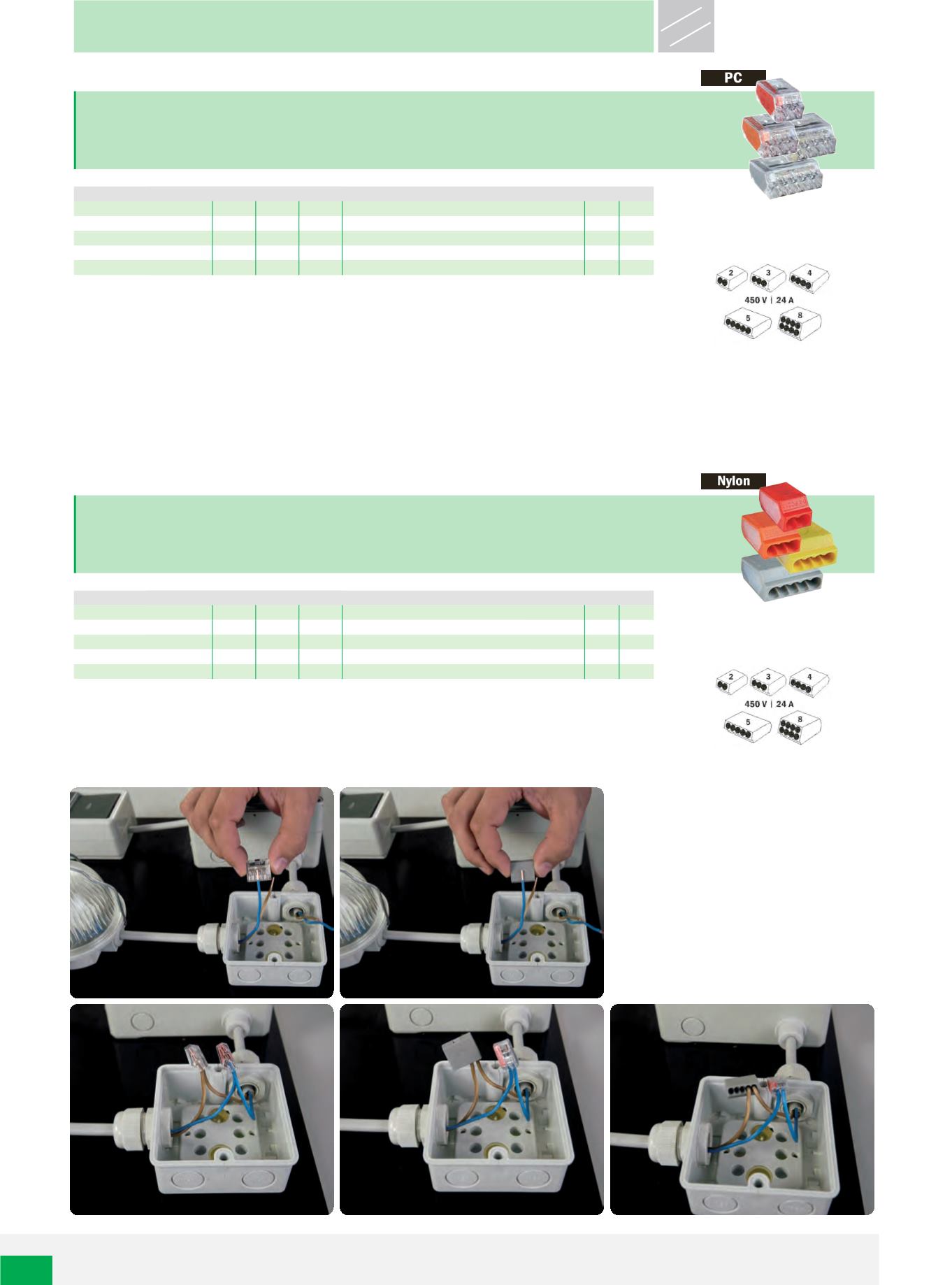 PC

2 3 4
450 V | 24 A
5 8

Nylon

2 3 4
450 V | 24 A
5 8